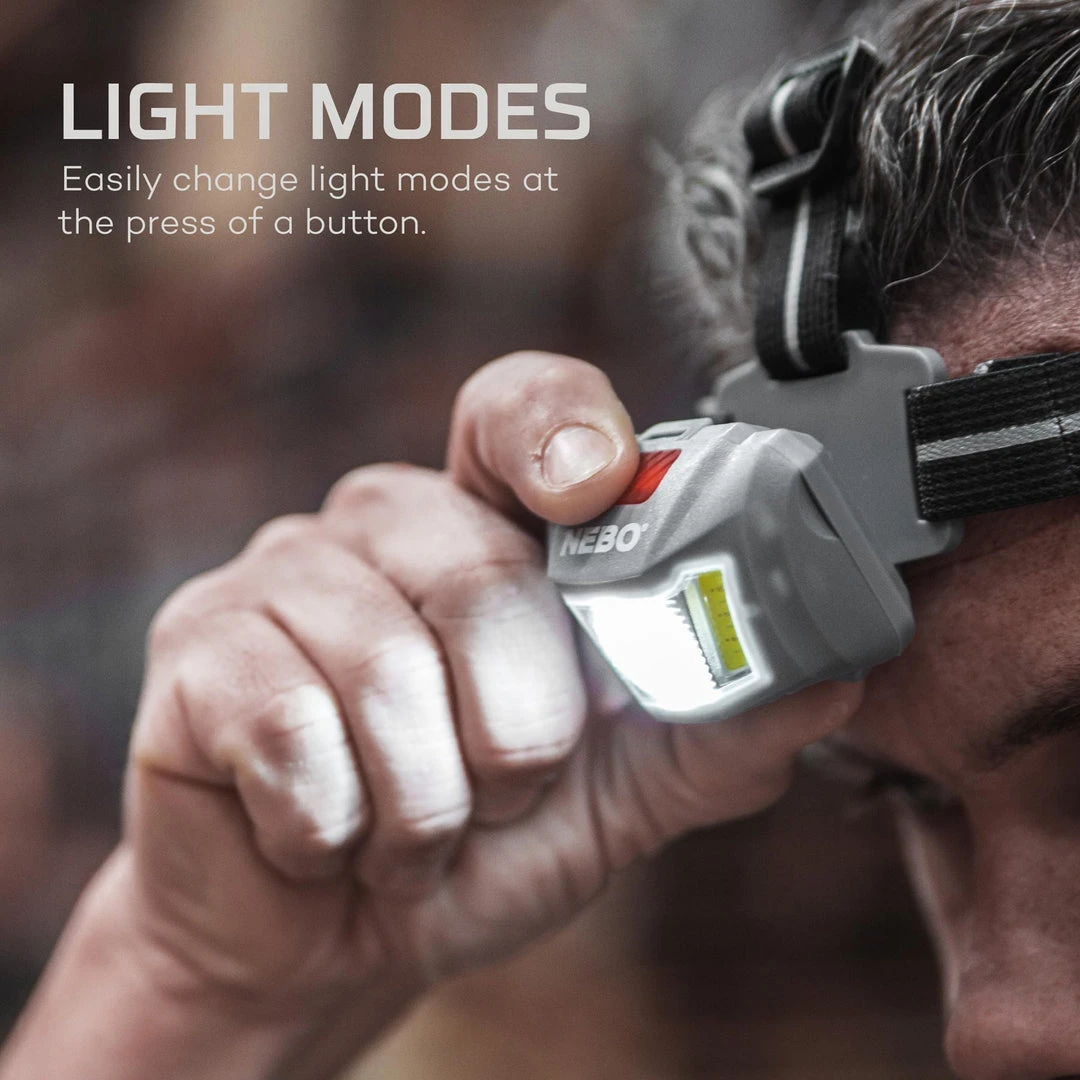 LIGHT MODES

Easily change light modes at the press of a button.

NEBO