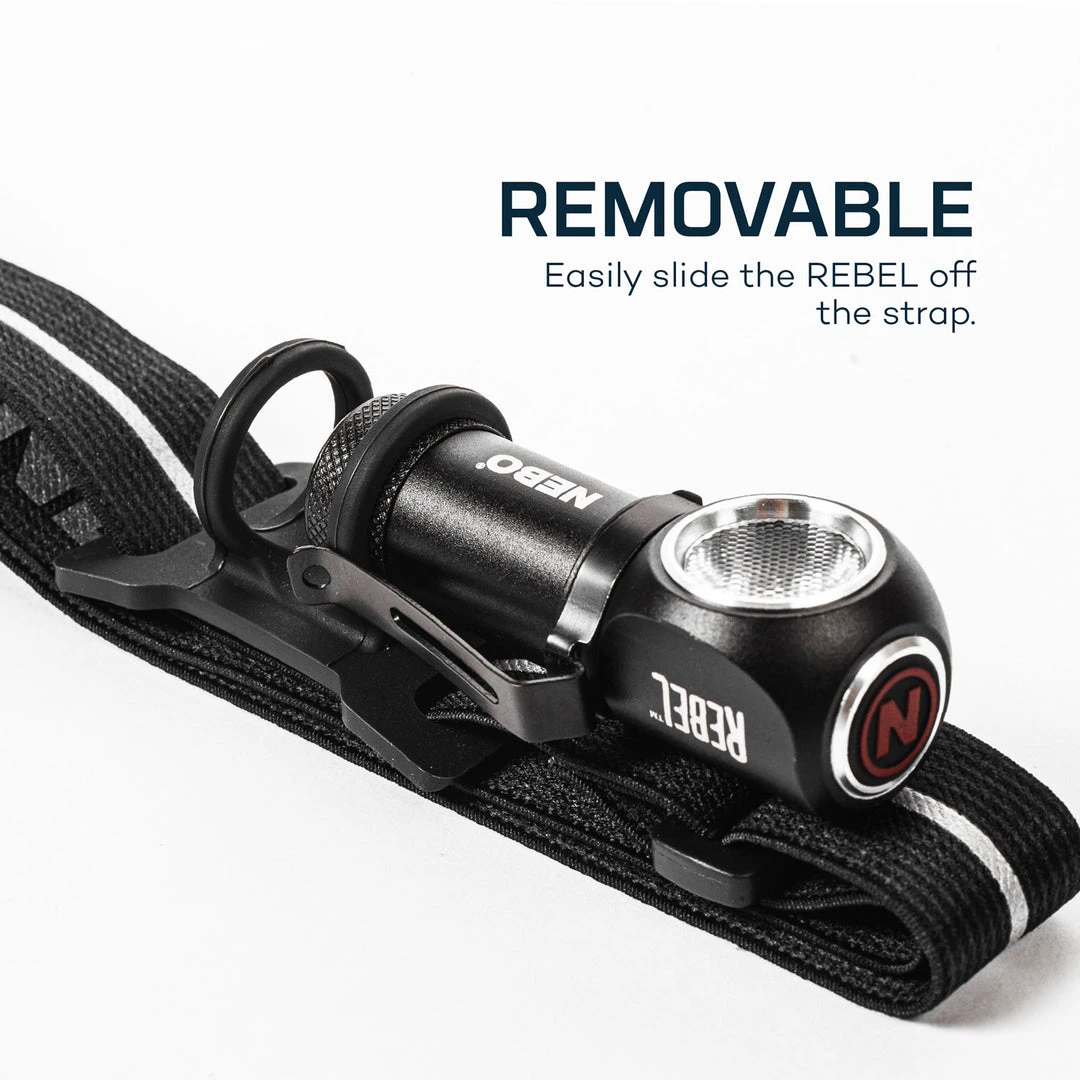 REMOVABLE
Easily slide the REBEL off the strap.

NEBO

REBEL™

N